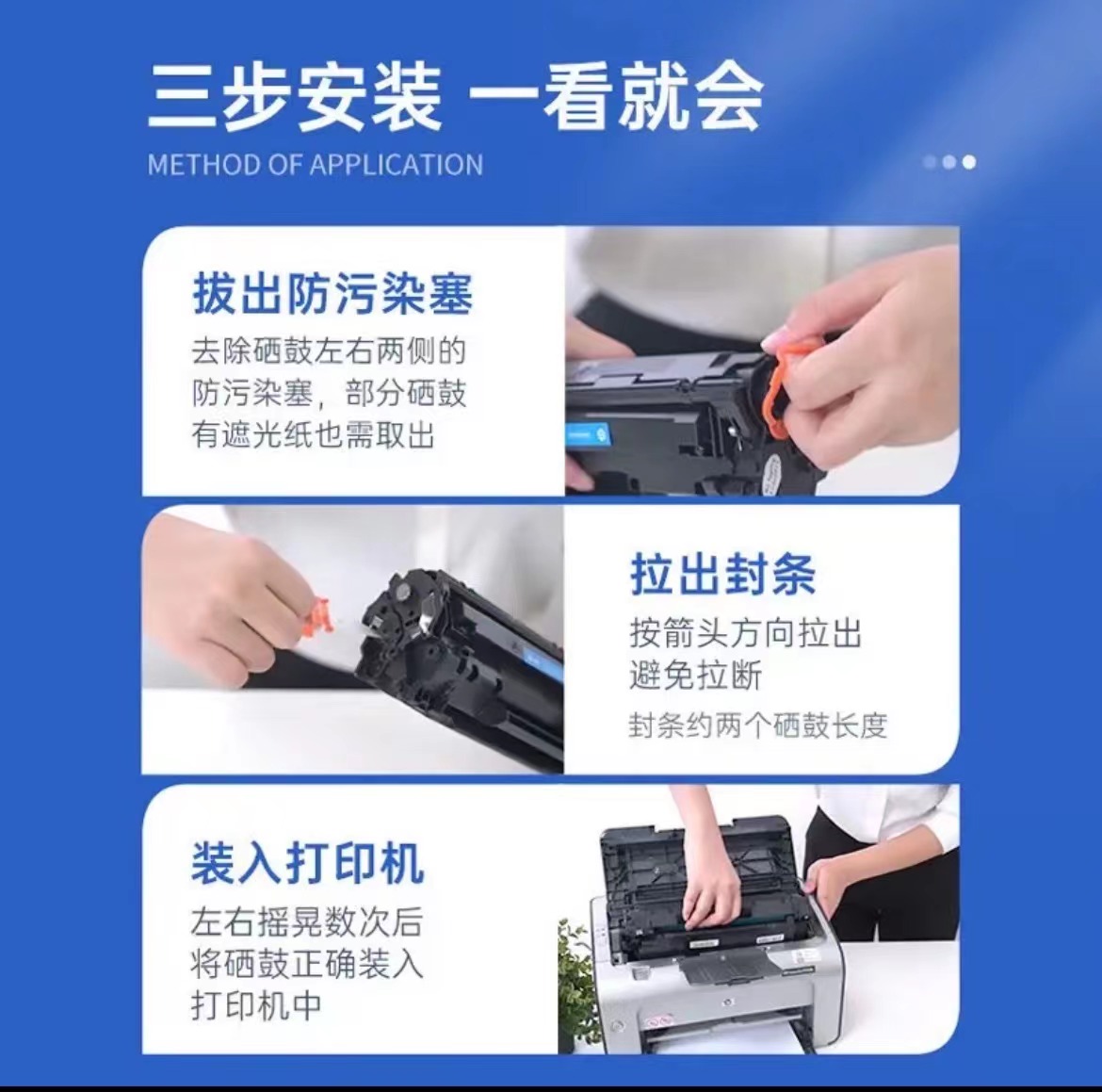 三步安装 一看就会
METHOD OF APPLICATION

拔出防污染塞
去除硒鼓左右两侧的防污染塞，部分硒鼓有遮光纸也需取出

拉出封条
按箭头方向拉出避免拉断
封条约两个硒鼓长度

装入打印机
左右摇晃数次后将硒鼓正确装入打印机中